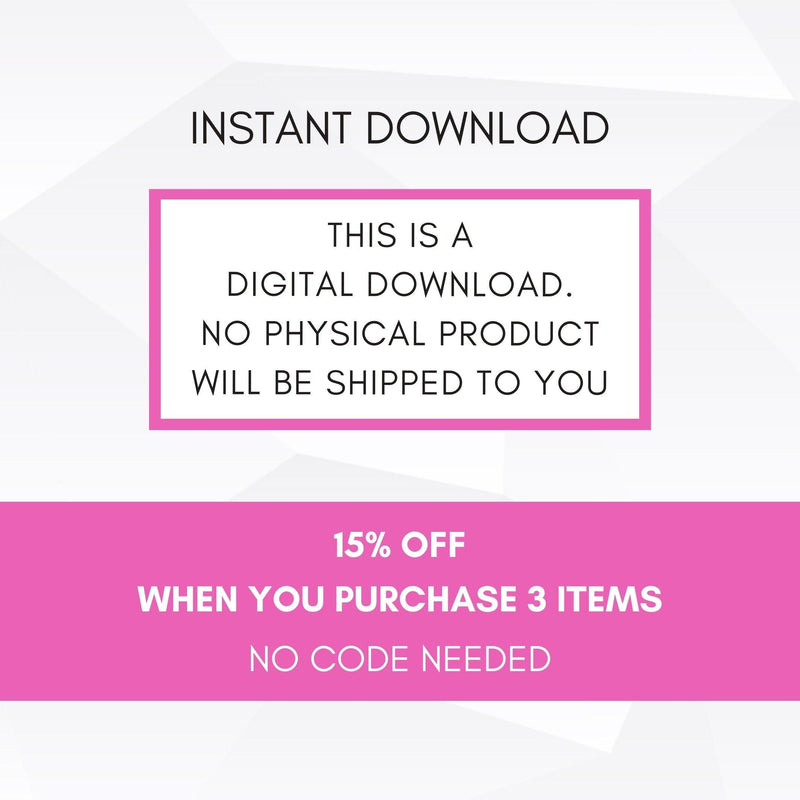 INSTANT DOWNLOAD

THIS IS A DIGITAL DOWNLOAD. NO PHYSICAL PRODUCT WILL BE SHIPPED TO YOU

15% OFF

WHEN YOU PURCHASE 3 ITEMS

NO CODE NEEDED